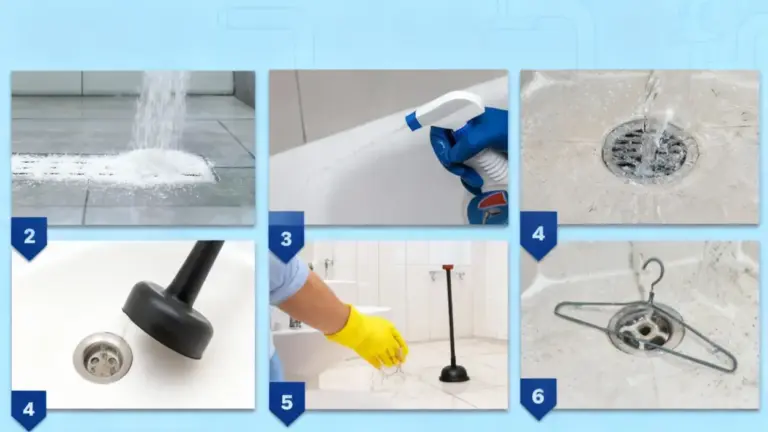 2

3

4

4

5

6